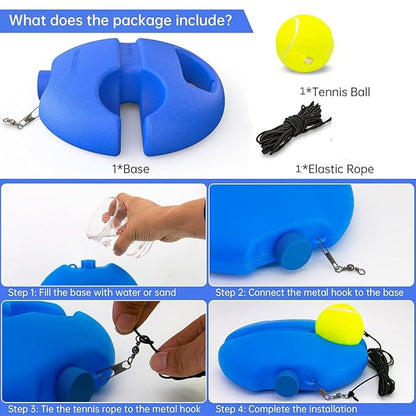 What does the package include?

1*Tennis Ball

1*Base

1*Elastic Rope

Step 1: Fill the base with water or sand

Step 2: Connect the metal hook to the base

Step 3: Tie the tennis rope to the metal hook

Step 4: Complete the installation